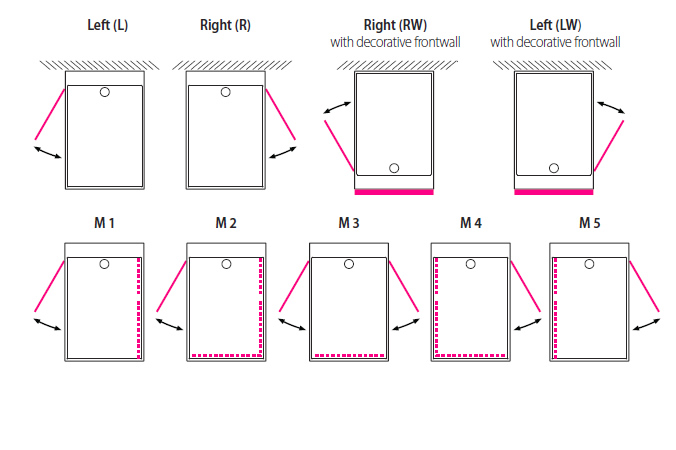 Left (L)

Right (R)

Right (RW)
with decorative frontwall

Left (LW)
with decorative frontwall

M 1

M 2

M 3

M 4

M 5